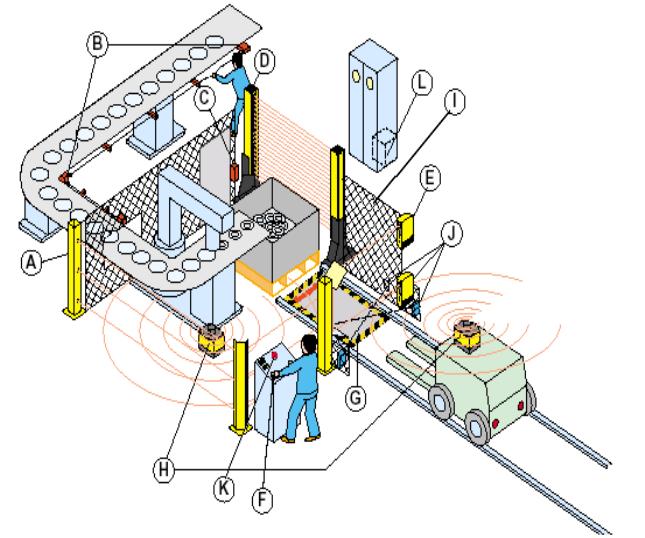 B
D
C
L
I
E
J
A
G
H
K
F