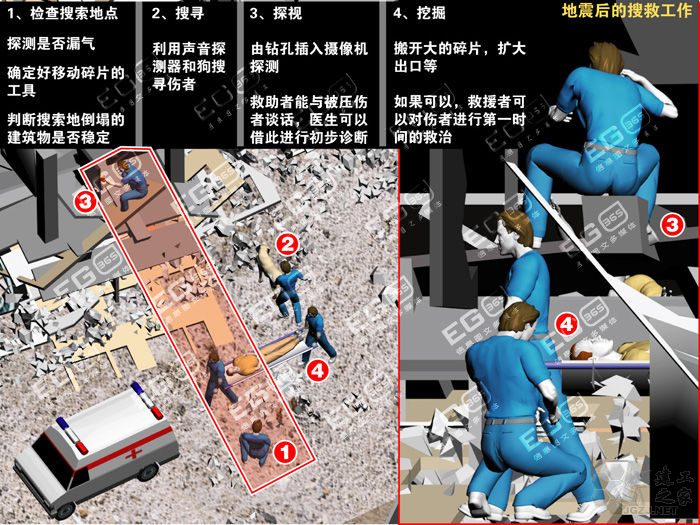 1、检查搜索地点

探测是否漏气

确定好移动碎片的工具

判断搜索地倒塌的建筑物是否稳定

2、搜寻

利用声音探测器和狗搜寻伤者

3、探视

由钻孔插入摄像机探测

救助者能与被压伤者谈话，医生可以借此进行初步诊断

4、挖掘

搬开大的碎片，扩大出口等

如果可以，救援者可以对伤者进行第一时间的救治

地震后的搜救工作

3

2

4

1

3

4

EG 365

建工之家

JGZJ.NET